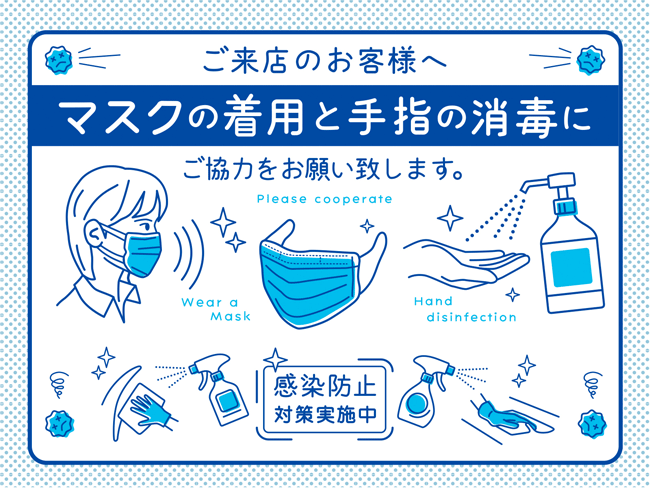 ご来店のお客様へ

マスクの着用と手指の消毒に

ご協力をお願い致します。

Please cooperate

Wear a Mask

Hand disinfection

感染防止
対策実施中